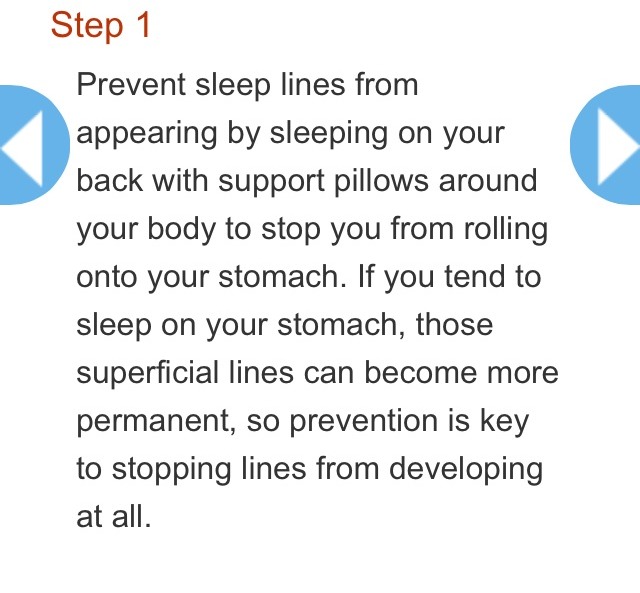 Step 1

Prevent sleep lines from appearing by sleeping on your back with support pillows around your body to stop you from rolling onto your stomach. If you tend to sleep on your stomach, those superficial lines can become more permanent, so prevention is key to stopping lines from developing at all.