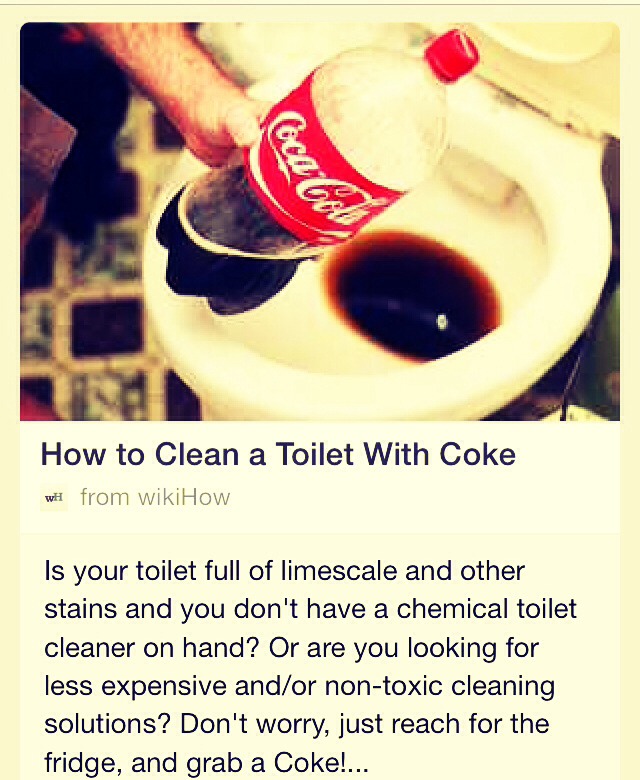 Coca-Cola

How to Clean a Toilet With Coke

wH from wikiHow

Is your toilet full of limescale and other stains and you don't have a chemical toilet cleaner on hand? Or are you looking for less expensive and/or non-toxic cleaning solutions? Don't worry, just reach for the fridge, and grab a Coke!...