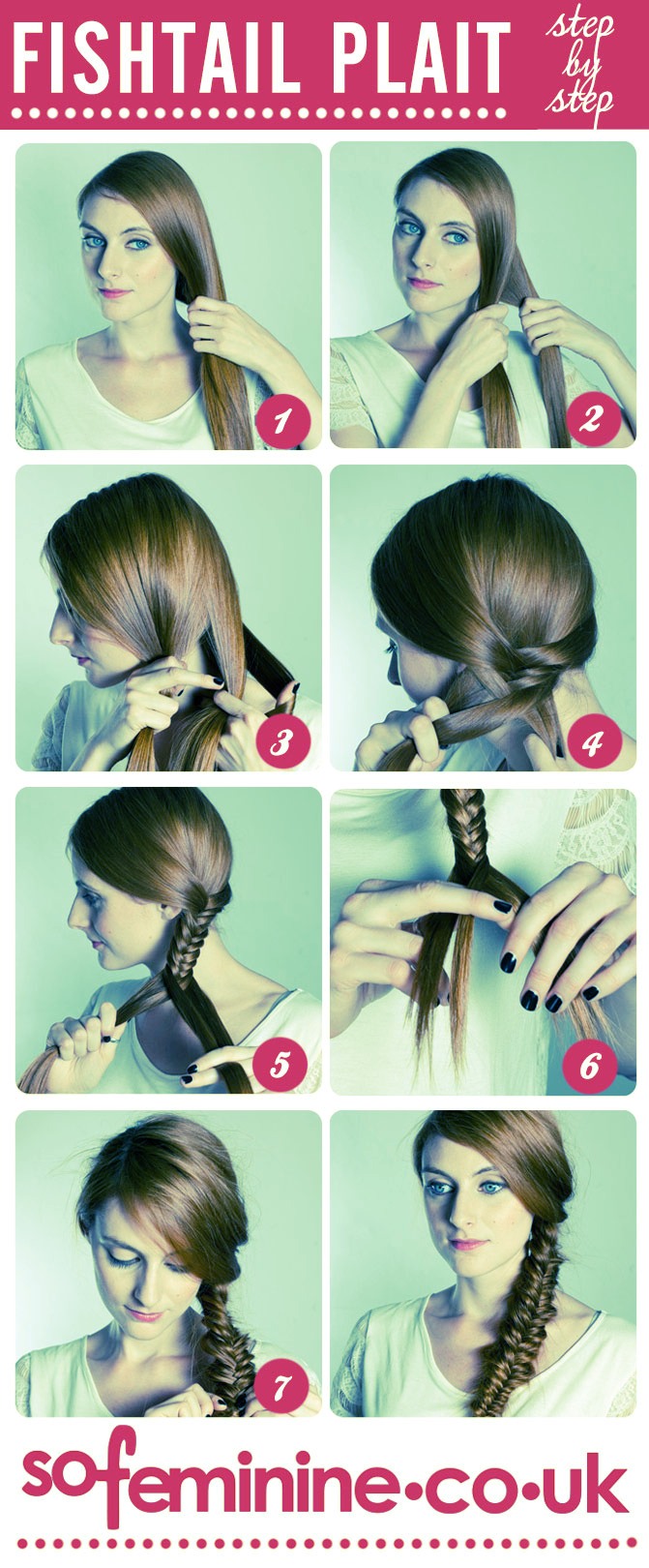 FISHTAIL PLAIT step by step

1

2

3

4

5

6

7

sofeminine•co•uk