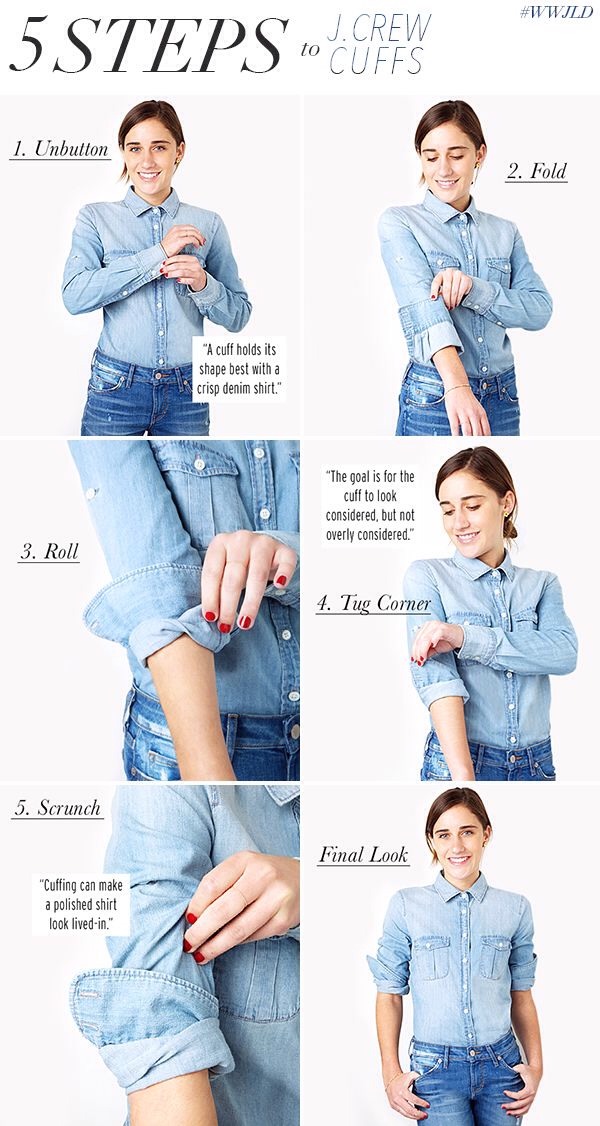 5 STEPS to J.CREW CUFFS

#WWJLD

1. Unbutton

"A cuff holds its shape best with a crisp denim shirt."

2. Fold

3. Roll

"The goal is for the cuff to look considered, but not overly considered."

4. Tug Corner

5. Scrunch

"Cuffing can make a polished shirt look lived-in."

Final Look