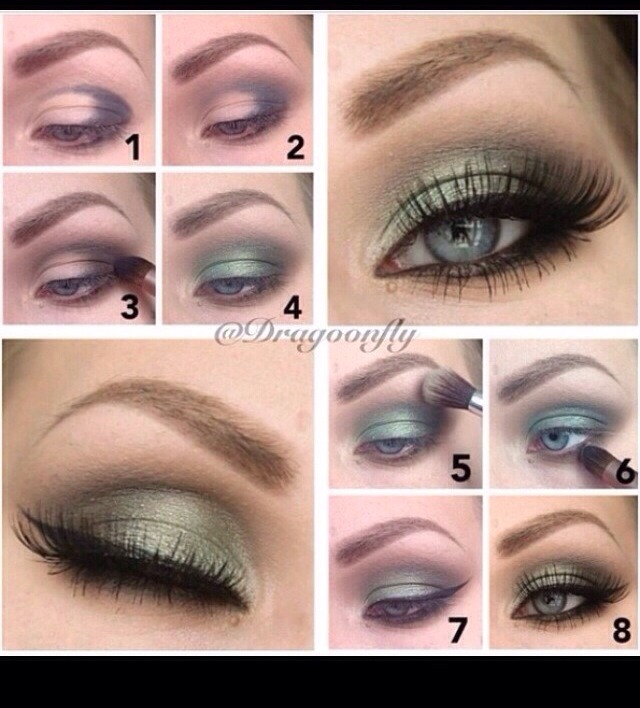 1
2
3
4
@Dragoonfly
5
6
7
8