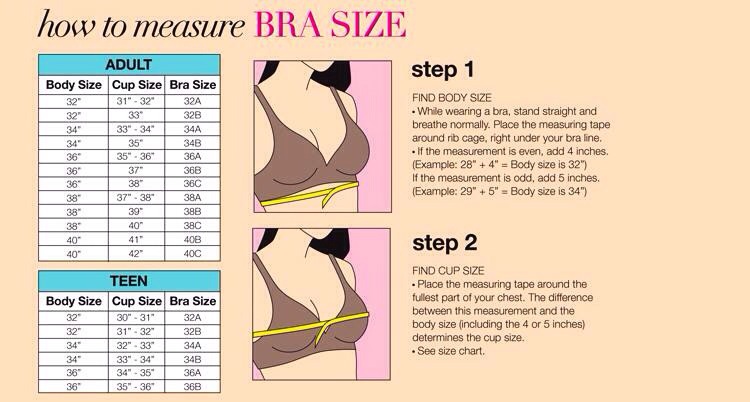 how to measure BRA SIZE

ADULT

| Body Size | Cup Size | Bra Size |
|---|---|---|
| 32" | 31" - 32" | 32A |
| 32" | 33" | 32B |
| 34" | 33" - 34" | 34A |
| 34" | 35" | 34B |
| 36" | 35" - 36" | 36A |
| 36" | 37" | 36B |
| 36" | 38" | 36C |
| 38" | 37" - 38" | 38A |
| 38" | 39" | 38B |
| 38" | 40" | 38C |
| 40" | 41" | 40B |
| 40" | 42" | 40C |

TEEN

| Body Size | Cup Size | Bra Size |
|---|---|---|
| 32" | 30" - 31" | 32A |
| 32" | 31" - 32" | 32B |
| 34" | 32" - 33" | 34A |
| 34" | 33" - 34" | 34B |
| 36" | 34" - 35" | 36A |
| 36" | 35" - 36" | 36B |

step 1

FIND BODY SIZE
• While wearing a bra, stand straight and breathe normally. Place the measuring tape around rib cage, right under your bra line.
• If the measurement is even, add 4 inches. (Example: 28" + 4" = Body size is 32")
If the measurement is odd, add 5 inches. (Example: 29" + 5" = Body size is 34")

step 2

FIND CUP SIZE
• Place the measuring tape around the fullest part of your chest. The difference between this measurement and the body size (including the 4 or 5 inches) determines the cup size.
• See size chart.