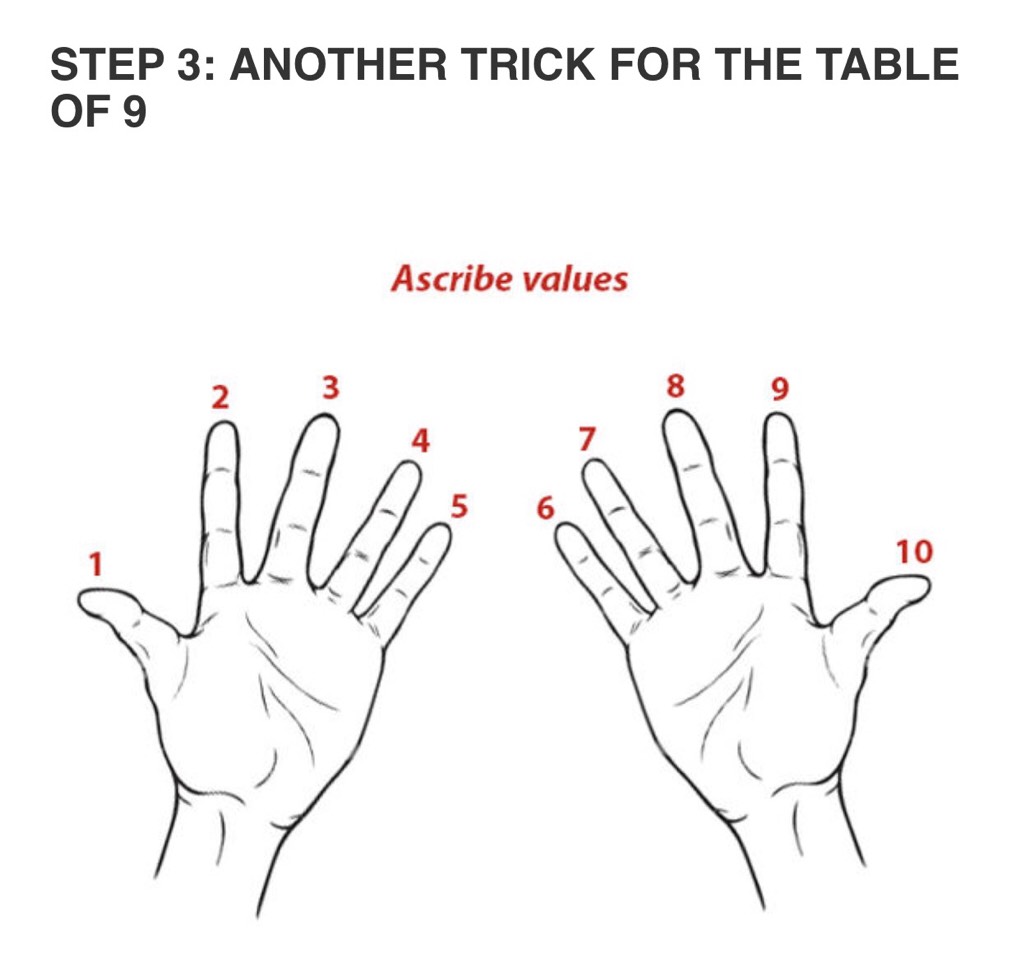 STEP 3: ANOTHER TRICK FOR THE TABLE OF 9

Ascribe values

1
2
3
4
5
6
7
8
9
10