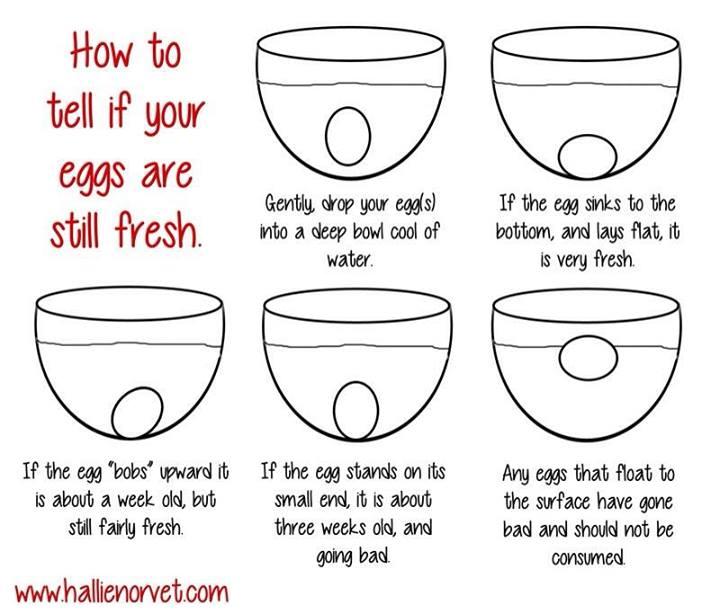 How to tell if your eggs are still fresh.

Gently, drop your egg(s) into a deep bowl cool of water.

If the egg sinks to the bottom, and lays flat, it is very fresh.

If the egg "bobs" upward it is about a week old, but still fairly fresh.

If the egg stands on its small end, it is about three weeks old, and going bad.

Any eggs that float to the surface have gone bad and should not be consumed.

www.hallienorvet.com