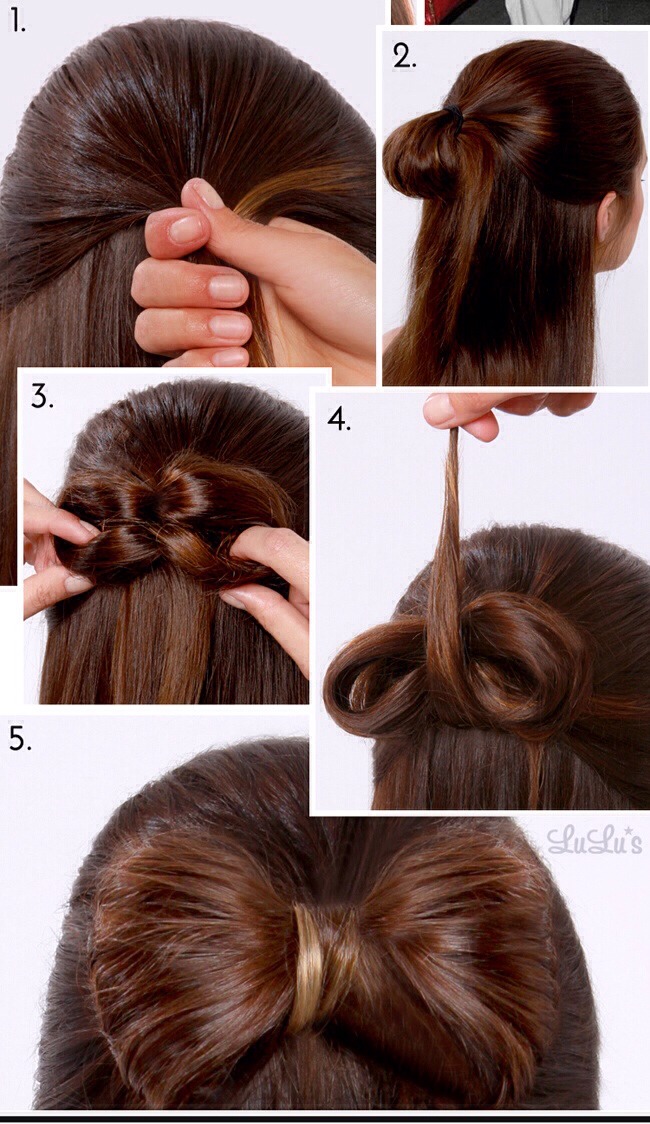 1.

2.

3.

4.

5.

LuLu*s