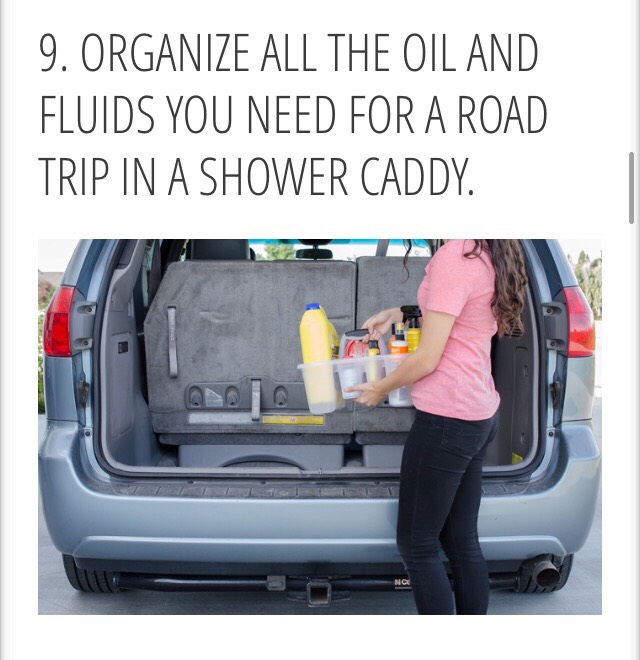 9. ORGANIZE ALL THE OIL AND FLUIDS YOU NEED FOR A ROAD TRIP IN A SHOWER CADDY.