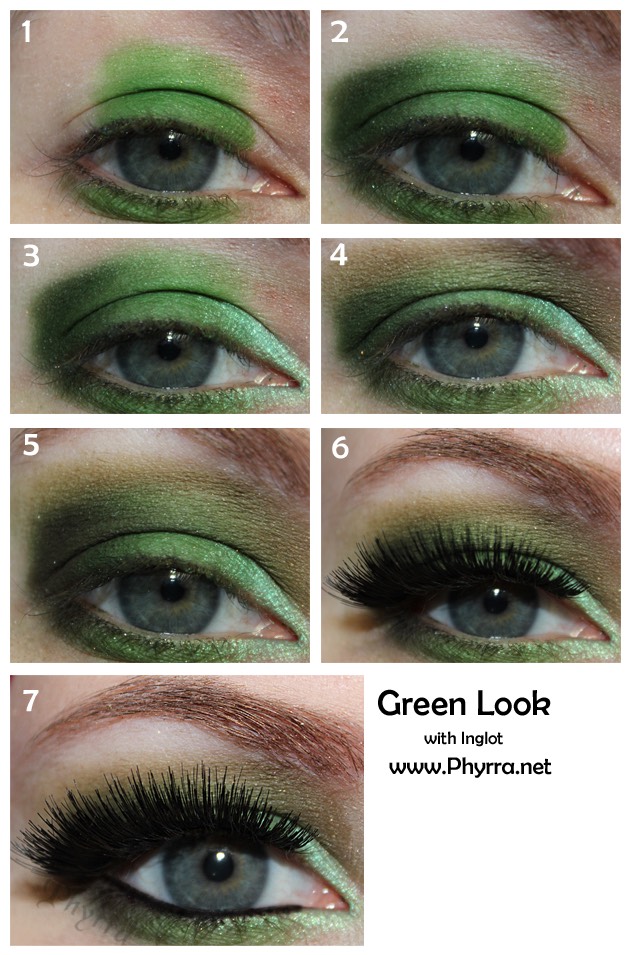 1

2

3

4

5

6

7

Green Look

with Inglot

www.Phyrra.net