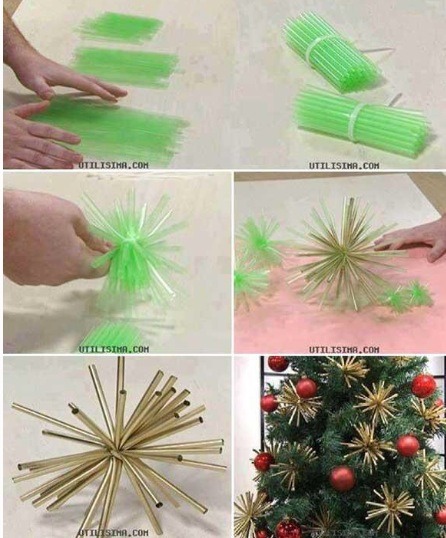 UTILISIMA.COM

UTILISIMA.COM

UTILISIMA.COM

UTILISIMA.COM

UTILISIMA.COM