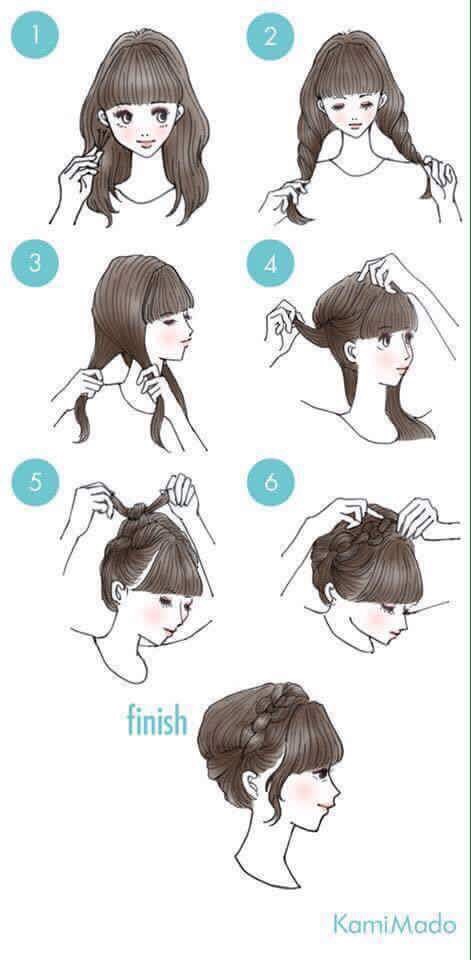 1

2

3

4

5

6

finish

KamiMado