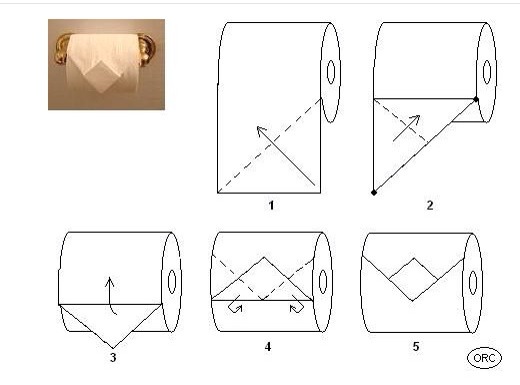 1
2
3
4
5
ORC