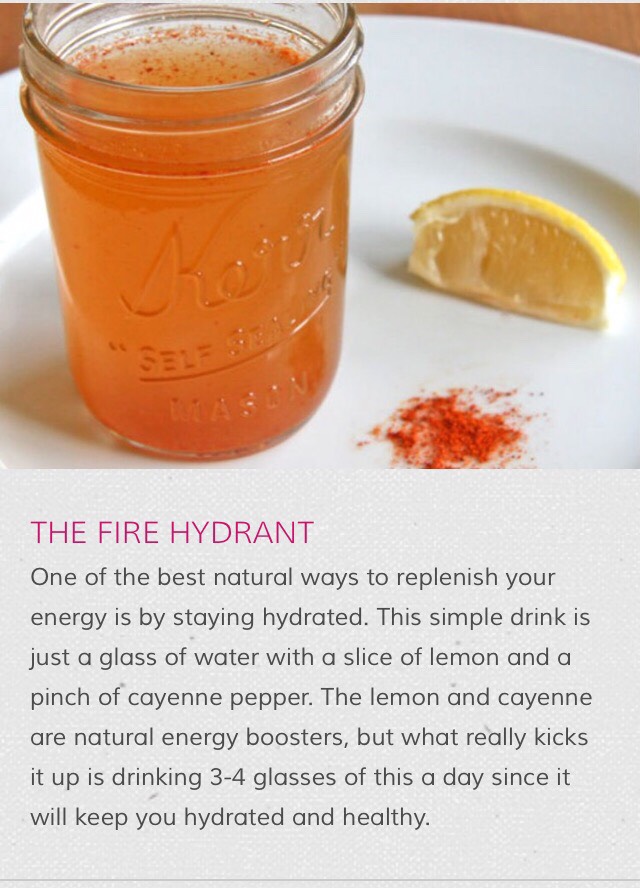 Kerr
"SELF SEALING"
MASON

THE FIRE HYDRANT

One of the best natural ways to replenish your energy is by staying hydrated. This simple drink is just a glass of water with a slice of lemon and a pinch of cayenne pepper. The lemon and cayenne are natural energy boosters, but what really kicks it up is drinking 3-4 glasses of this a day since it will keep you hydrated and healthy.