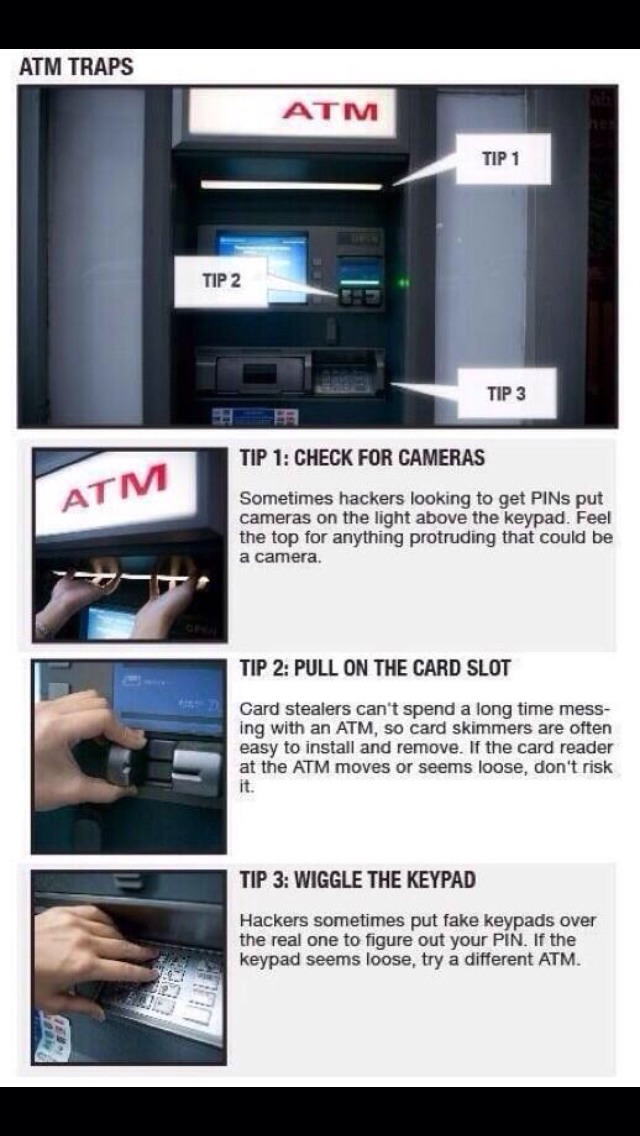 ATM TRAPS

ATM

TIP 1

TIP 2

TIP 3

ATM

TIP 1: CHECK FOR CAMERAS

Sometimes hackers looking to get PINs put cameras on the light above the keypad. Feel the top for anything protruding that could be a camera.

TIP 2: PULL ON THE CARD SLOT

Card stealers can't spend a long time messing with an ATM, so card skimmers are often easy to install and remove. If the card reader at the ATM moves or seems loose, don't risk it.

TIP 3: WIGGLE THE KEYPAD

Hackers sometimes put fake keypads over the real one to figure out your PIN. If the keypad seems loose, try a different ATM.